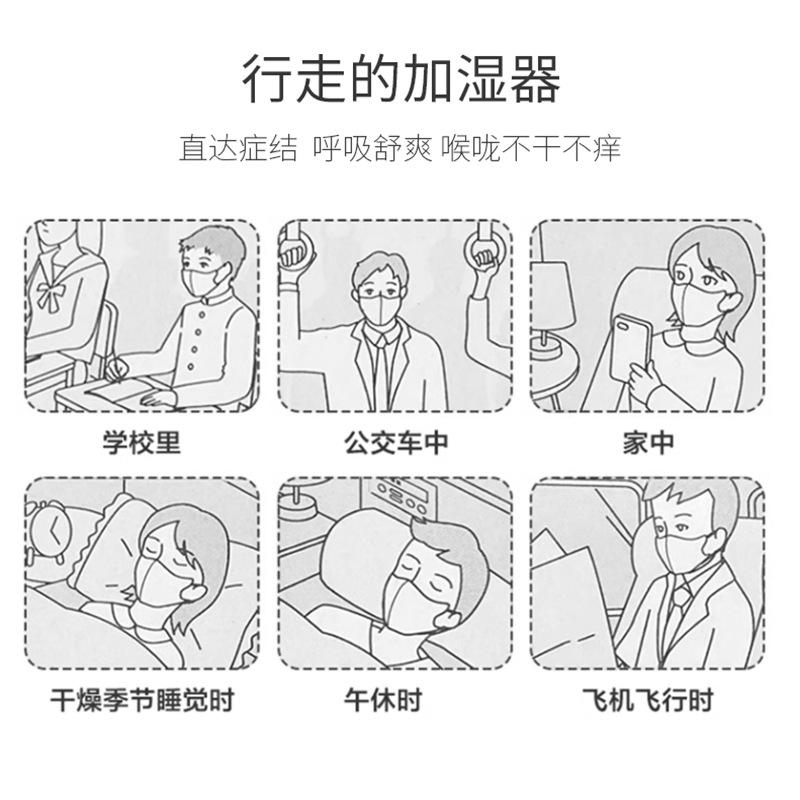 行走的加湿器

直达症结 呼吸舒爽 喉咙不干不痒

学校里

公交车中

家中

干燥季节睡觉时

午休时

飞机飞行时